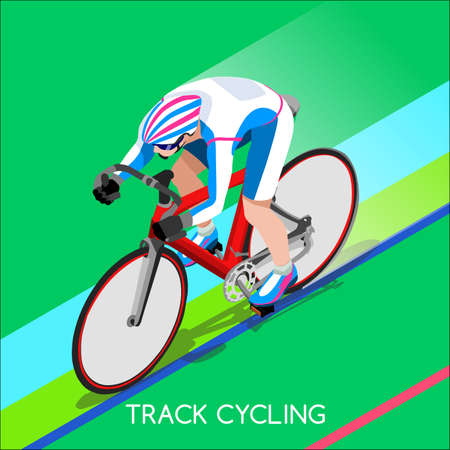 TRACK CYCLING