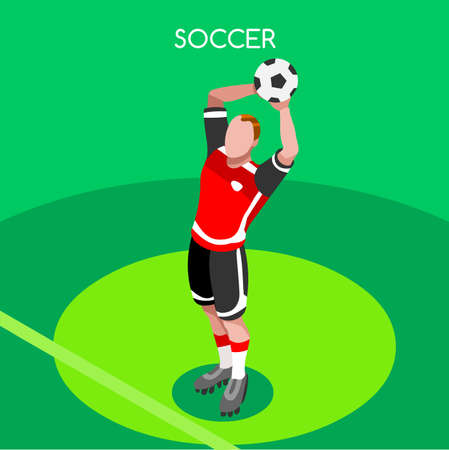 SOCCER