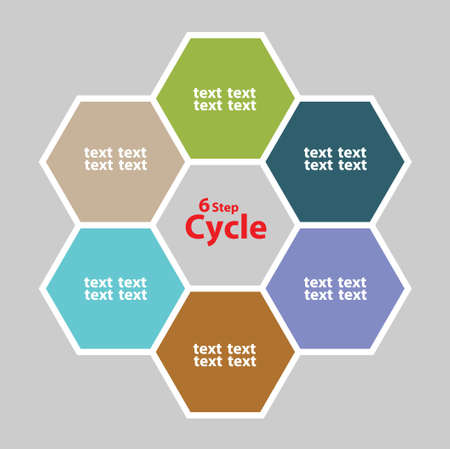 text text
text text

text text
text text

text text
text text

6 Step
Cycle

text text
text text

text text
text text

text text
text text