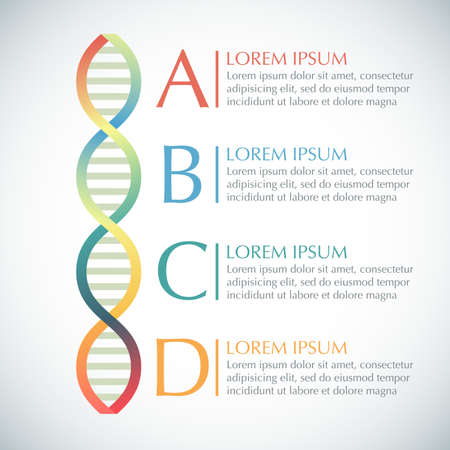 A

LOREM IPSUM
Lorem ipsum dolor sit amet, consectetur adipisicing elit, sed do eiusmod tempor incididunt ut labore et dolore magna

B

LOREM IPSUM
Lorem ipsum dolor sit amet, consectetur adipisicing elit, sed do eiusmod tempor incididunt ut labore et dolore magna

C

LOREM IPSUM
Lorem ipsum dolor sit amet, consectetur adipisicing elit, sed do eiusmod tempor incididunt ut labore et dolore magna

D

LOREM IPSUM
Lorem ipsum dolor sit amet, consectetur adipisicing elit, sed do eiusmod tempor incididunt ut labore et dolore magna