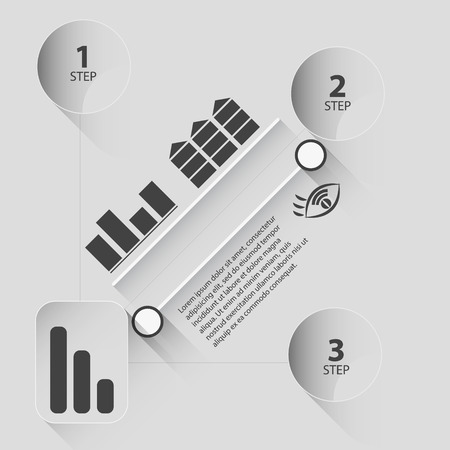 1
STEP

2
STEP

Lorem ipsum dolor sit amet, consectetur adipisicing elit, sed do eiusmod tempor incididunt ut labore et dolore magna aliqua. Ut enim ad minim veniam, quis nostrud exercitation ullamco laboris nisi ut aliquip ex ea commodo consequat.

3
STEP