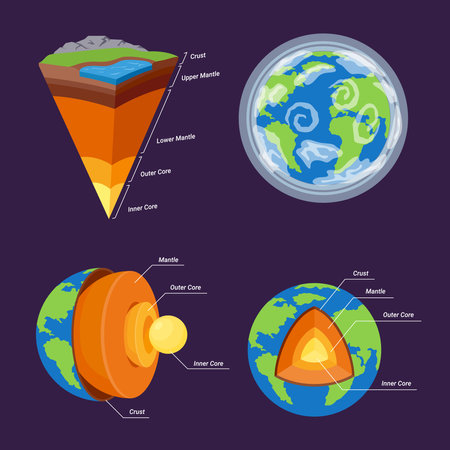 Crust
Upper Mantle
Lower Mantle
Outer Core
Inner Core

Mantle
Outer Core
Inner Core
Crust

Crust
Mantle
Outer Core
Inner Core