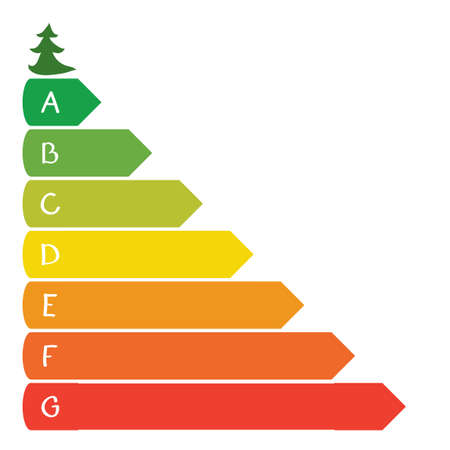 A
B
C
D
E
F
G