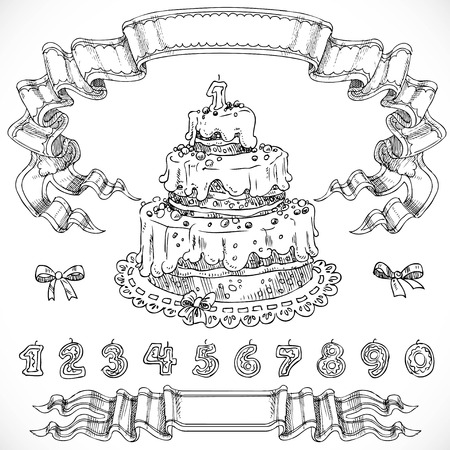 1

1 2 3 4 5 6 7 8 9 0