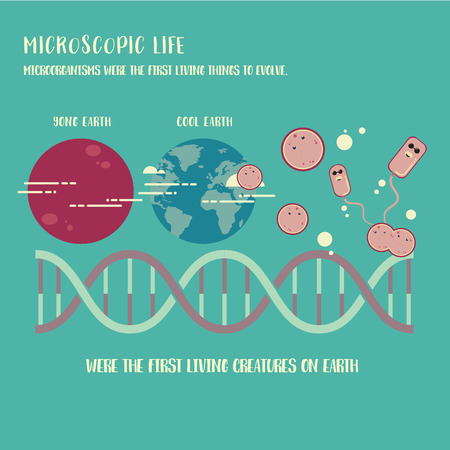 MICROSCOPIC LIFE

MICROORGANISMS WERE THE FIRST LIVING THINGS TO EVOLVE.

YONG EARTH

COOL EARTH

WERE THE FIRST LIVING CREATURES ON EARTH