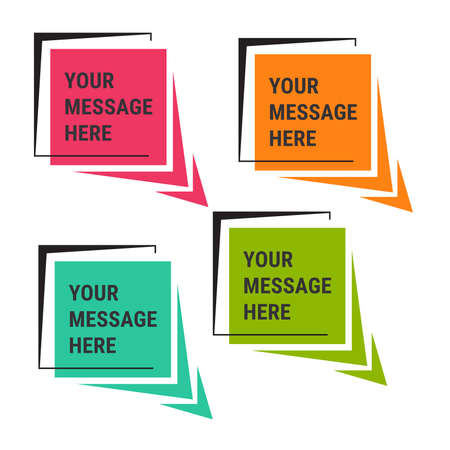 YOUR MESSAGE HERE

YOUR MESSAGE HERE

YOUR MESSAGE HERE

YOUR MESSAGE HERE