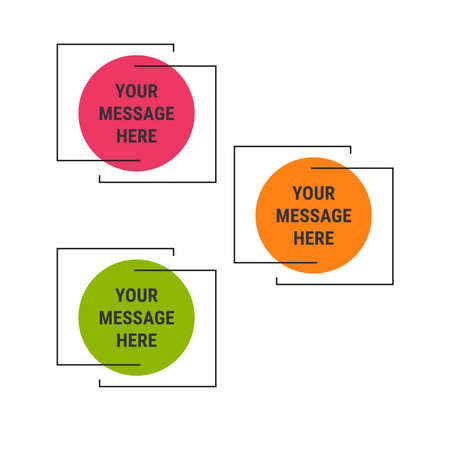 YOUR MESSAGE HERE

YOUR MESSAGE HERE

YOUR MESSAGE HERE