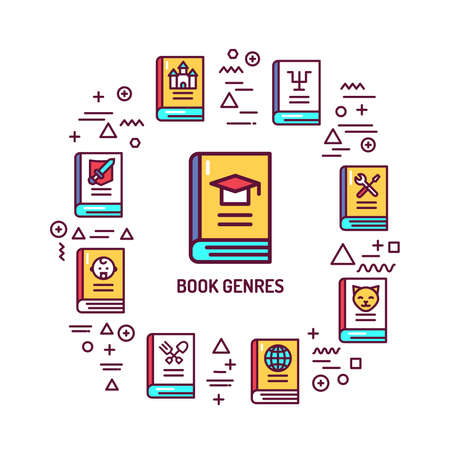 BOOK GENRES