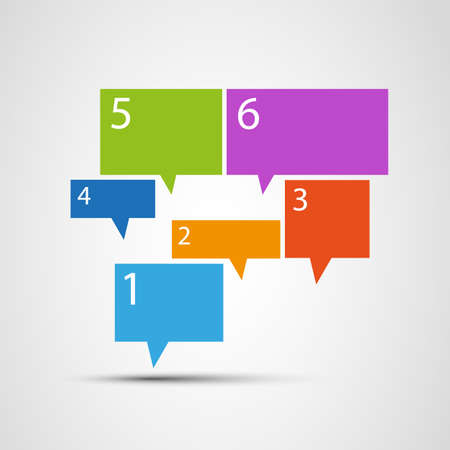 5

6

4

3

2

1