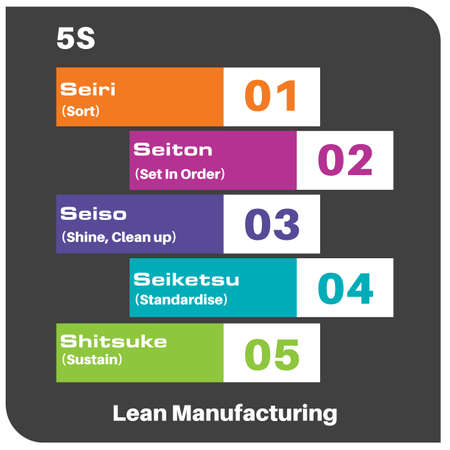 5S

Seiri
(Sort)
01

Seiton
(Set In Order)
02

Seiso
(Shine, Clean up)
03

Seiketsu
(Standardise)
04

Shitsuke
(Sustain)
05

Lean Manufacturing