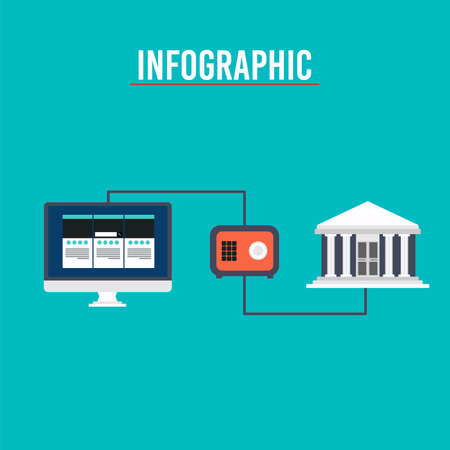 INFOGRAPHIC