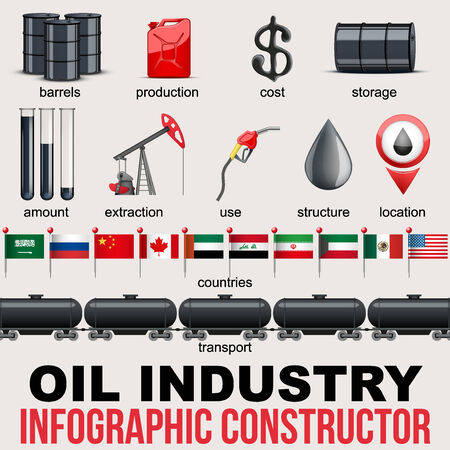 barrels
production
cost
storage

amount
extraction
use
structure
location

countries

transport

OIL INDUSTRY
INFOGRAPHIC CONSTRUCTOR