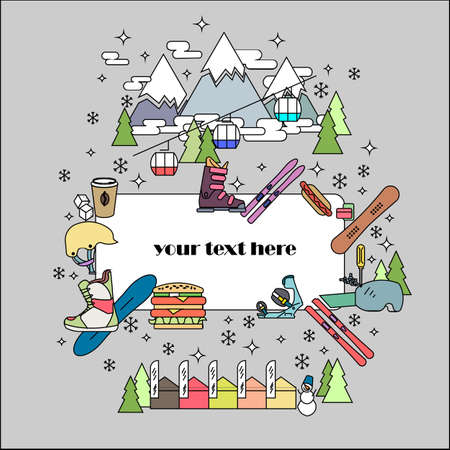 your text here