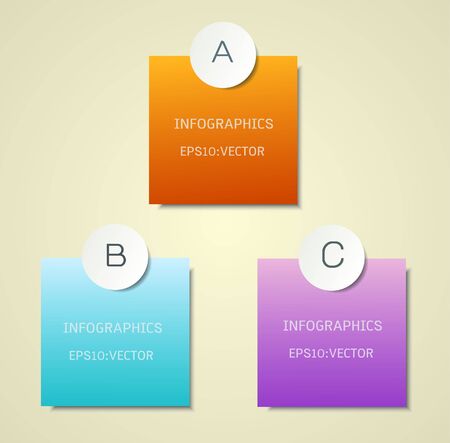 A

INFOGRAPHICS

EPS10:VECTOR

B

INFOGRAPHICS

EPS10:VECTOR

C

INFOGRAPHICS

EPS10:VECTOR