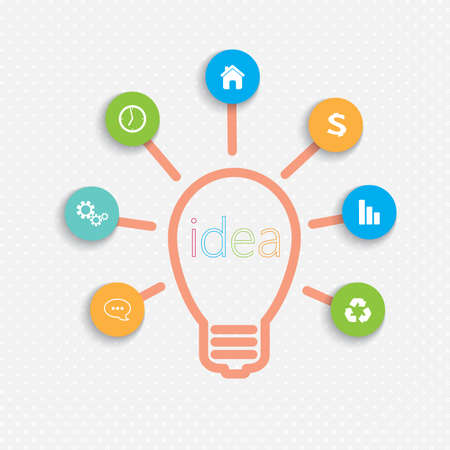 $
idea