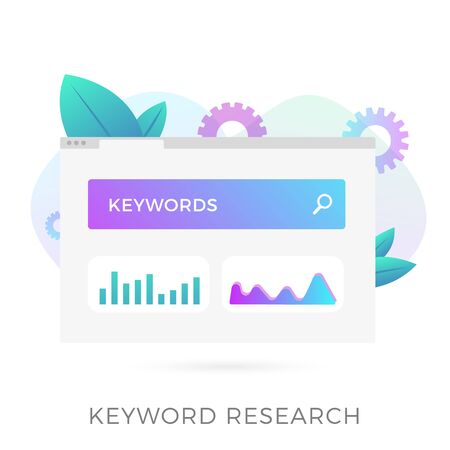 KEYWORDS

KEYWORD RESEARCH