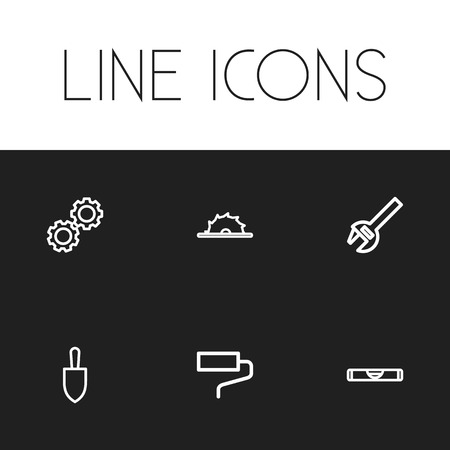 LINE ICONS