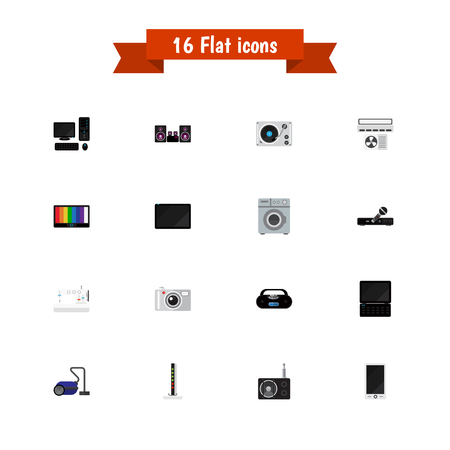 16 Flat icons