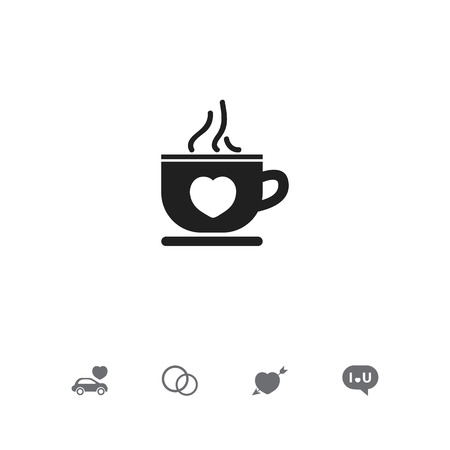 I U