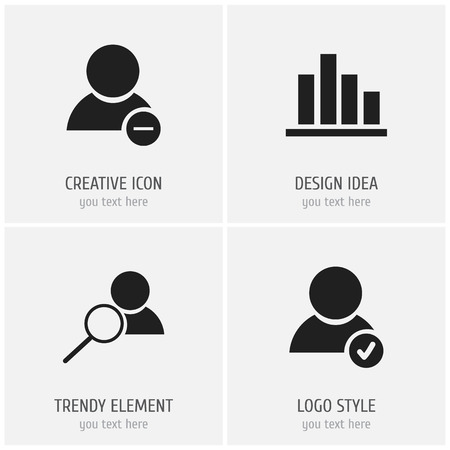 CREATIVE ICON
you text here

DESIGN IDEA
you text here

TRENDY ELEMENT
you text here

LOGO STYLE
you text here