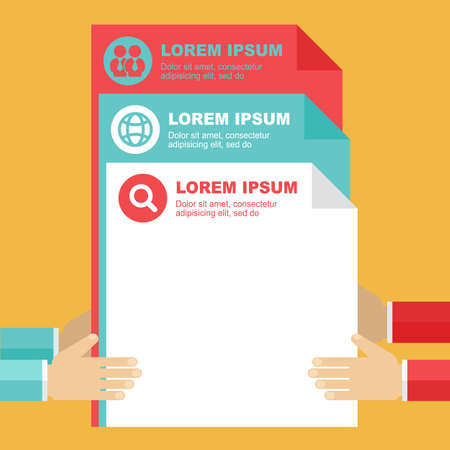 LOREM IPSUM
Dolor sit amet, consectetur adipisicing elit, sed do

LOREM IPSUM
Dolor sit amet, consectetur adipisicing elit, sed do

LOREM IPSUM
Dolor sit amet, consectetur adipisicing elit, sed do