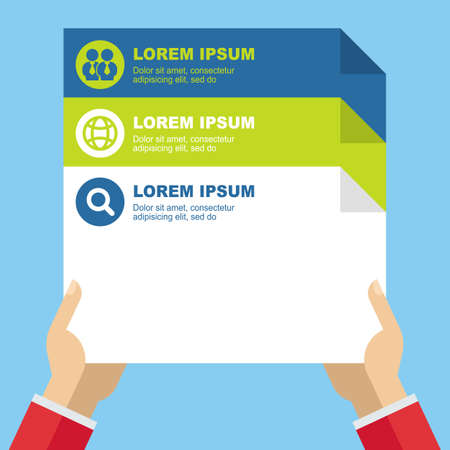 LOREM IPSUM
Dolor sit amet, consectetur adipisicing elit, sed do

LOREM IPSUM
Dolor sit amet, consectetur adipisicing elit, sed do

LOREM IPSUM
Dolor sit amet, consectetur adipisicing elit, sed do