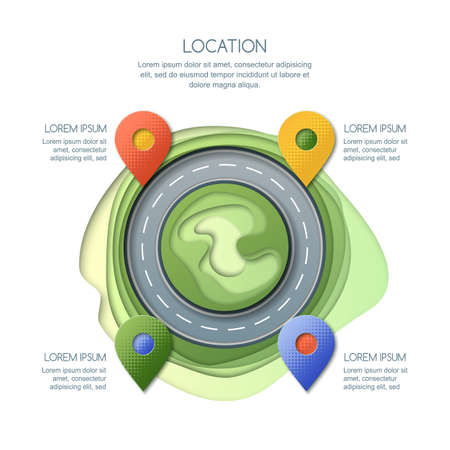 LOCATION

Lorem ipsum dolor sit amet, consectetur adipisicing elit, sed do eiusmod tempor incididunt ut labore et dolore magna aliqua.

LOREM IPSUM
Lorem ipsum dolor sit amet, consectetur adipisicing elit, sed

LOREM IPSUM
Lorem ipsum dolor sit amet, consectetur adipisicing elit, sed

LOREM IPSUM
Lorem ipsum dolor sit amet, consectetur adipisicing elit, sed

LOREM IPSUM
Lorem ipsum dolor sit amet, consectetur adipisicing elit, sed