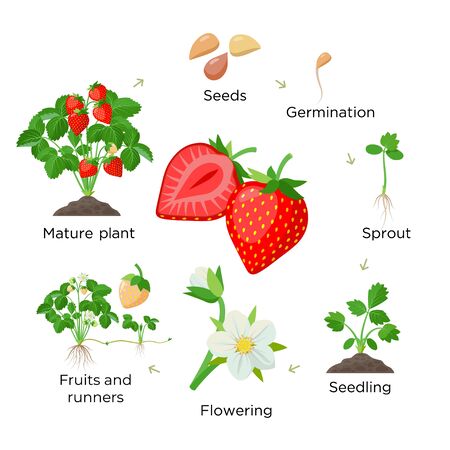 Seeds

Germination

Sprout

Seedling

Flowering

Fruits and runners

Mature plant