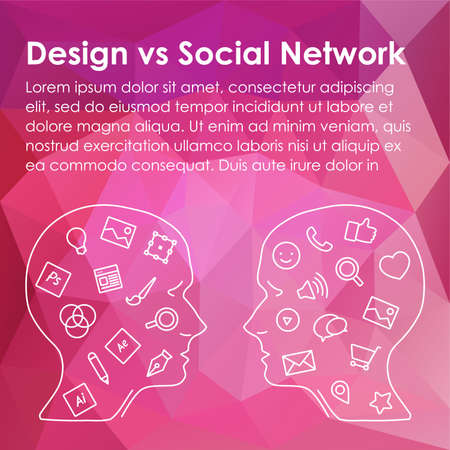 Design vs Social Network

Lorem ipsum dolor sit amet, consectetur adipiscing elit, sed do eiusmod tempor incididunt ut labore et dolore magna aliqua. Ut enim ad minim veniam, quis nostrud exercitation ullamco laboris nisi ut aliquip ex ea commodo consequat. Duis aute irure dolor in

Ps

Ae

Ai