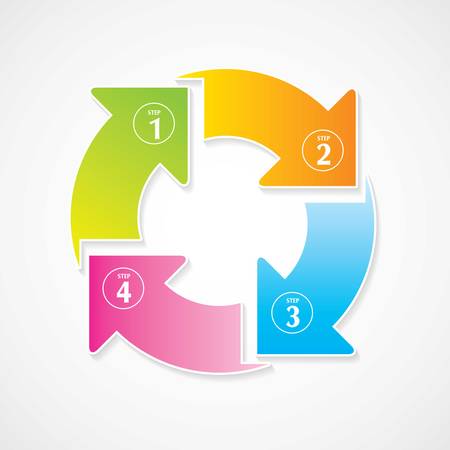 STEP
1

STEP
2

STEP
3

STEP
4