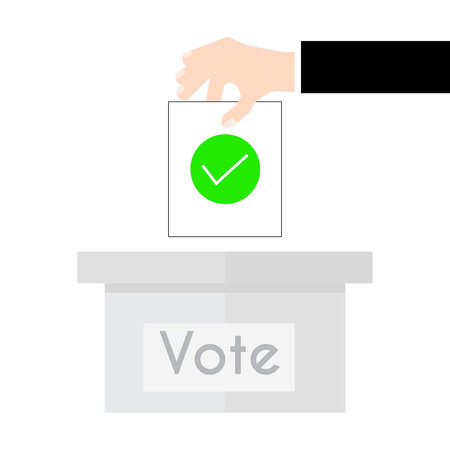 Vote