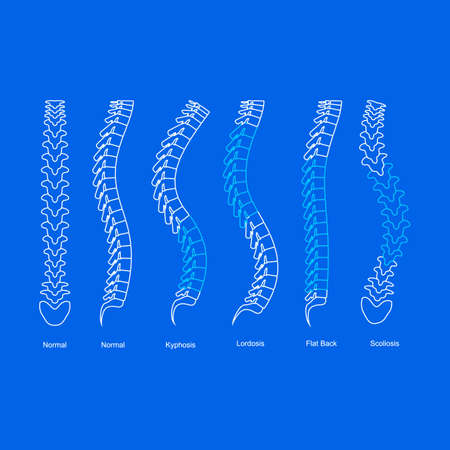 Normal Normal Kyphosis Lordosis Flat Back Scoliosis