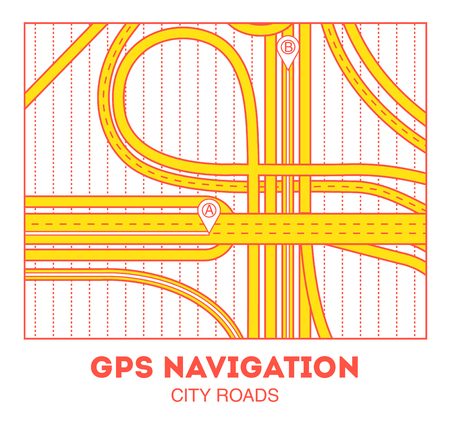 B

A

GPS NAVIGATION
CITY ROADS