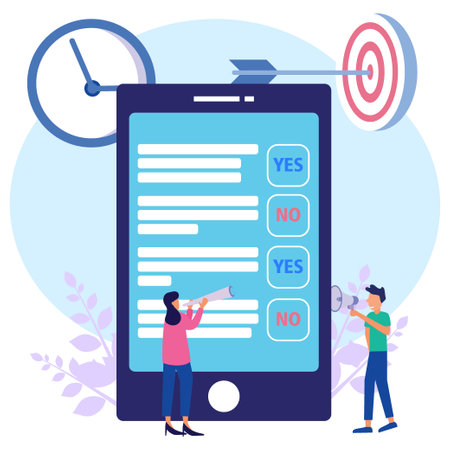 YES

NO

YES

NO