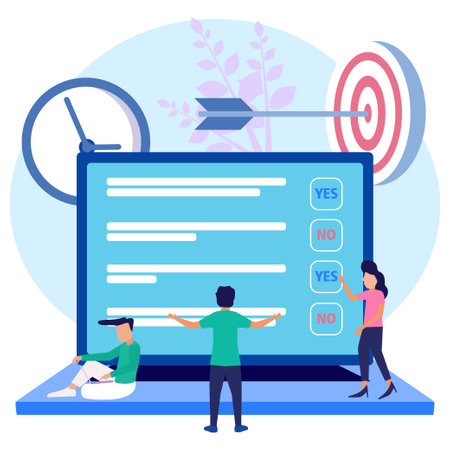 YES
NO
YES
NO