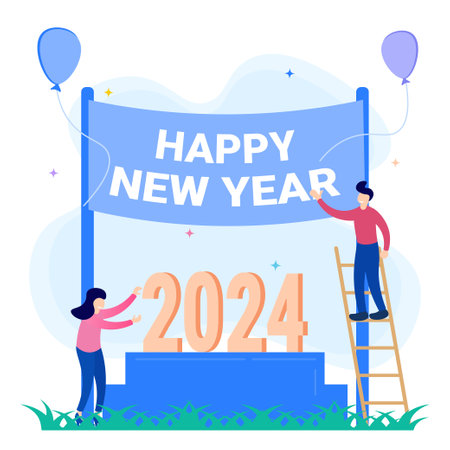 HAPPY NEW YEAR

2024