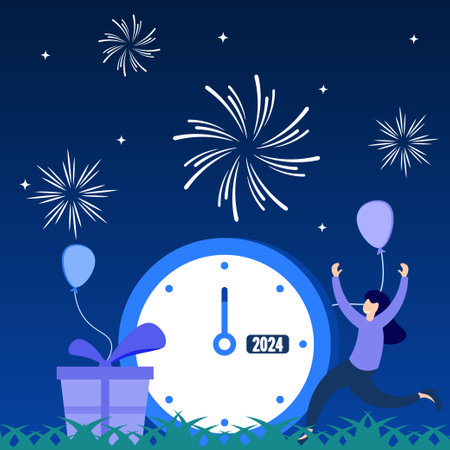 2024