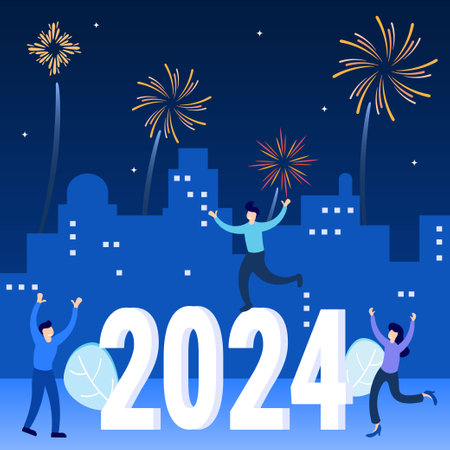 2024