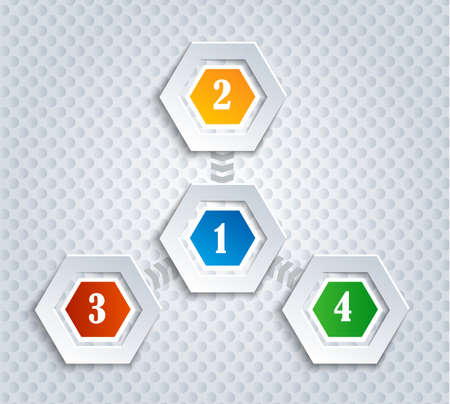 2

1

3

4