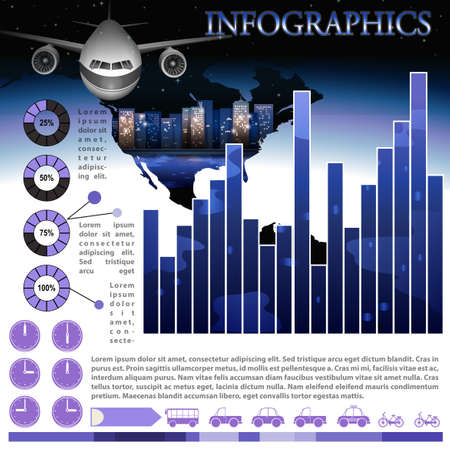 INFOGRAPHICS

25%

Lorem ipsum dolor sit amet, consectetur adipiscing elit.

50%

75%

Lorem ipsum dolor sit amet, consectetur adipiscing elit. Sed tristique arcu eget

100%

Lorem ipsum dolor sit amet, consecte-

Lorem ipsum dolor sit amet, consectetur adipiscing elit. Sed tristique arcu eget dictum blandit. Cras in purus est. Proin sagittis ullamcorper metus, id mollis est pellentesque a. Cras mi mi, facilisis vitae est ac, interdum aliquam purus. Nam vitae felis accumsan diam faucibus vestibulum vitae sit amet nulla. Cras tellus tortor, suscipit ac metus eget, lacinia dictum nulla. Nam eleifend eleifend mauris condimentum pretium. Maecenas blandit accumsan libero, eget convallis tortor egestas mattis.