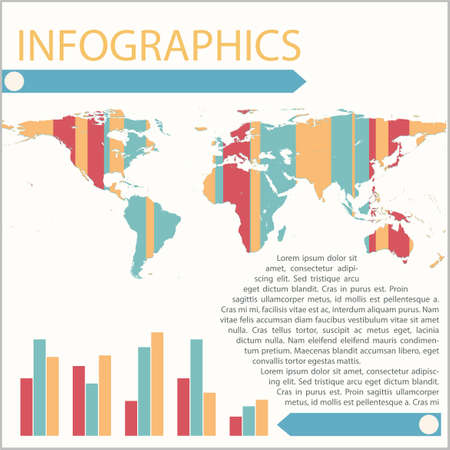 INFOGRAPHICS

Lorem ipsum dolor sit amet, consectetur adipiscing elit. Sed tristique arcu eget dictum blandit. Cras in purus est. Proin sagittis ullamcorper metus, id mollis est pellentesque a. Cras mi mi, facilisis vitae est ac, interdum aliquam purus. Nam vitae felis accumsan diam faucibus vestibulum vitae sit amet nulla. Cras tellus tortor, suscipit ac metus eget, lacinia dictum nulla. Nam eleifend eleifend mauris condimentum pretium. Maecenas blandit accumsan libero, eget convallis tortor egestas mattis.

Lorem ipsum dolor sit amet, consectetur adipiscing elit. Sed tristique arcu eget dictum blandit. Cras in purus est. Proin sagittis ullamcorper metus, id mollis est pellentesque a. Cras mi