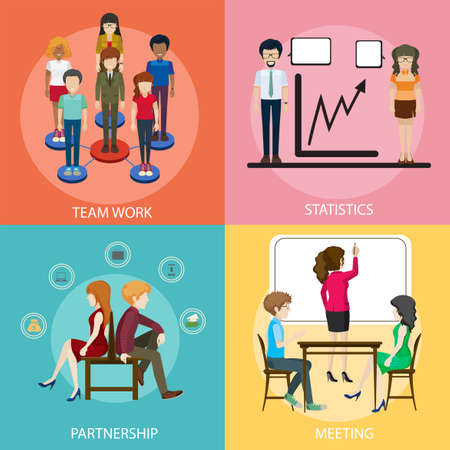 TEAM WORK

STATISTICS

PARTNERSHIP

MEETING