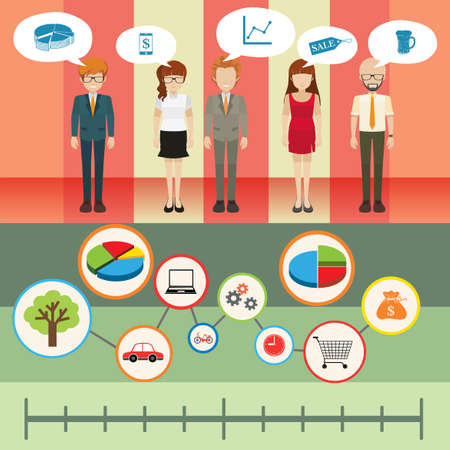 $

SALE

$