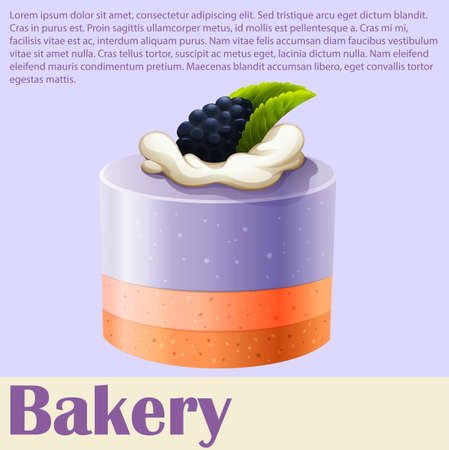 Lorem ipsum dolor sit amet, consectetur adipiscing elit. Sed tristique arcu eget dictum blandit. Cras in purus est. Proin sagittis ullamcorper metus, id mollis est pellentesque a. Cras mi mi, facilisis vitae est ac, interdum aliquam purus. Nam vitae felis accumsan diam faucibus vestibulum vitae sit amet nulla. Cras tellus tortor, suscipit ac metus eget, lacinia dictum nulla. Nam eleifend eleifend mauris condimentum pretium. Maecenas blandit accumsan libero, eget convallis tortor egestas mattis.

Bakery