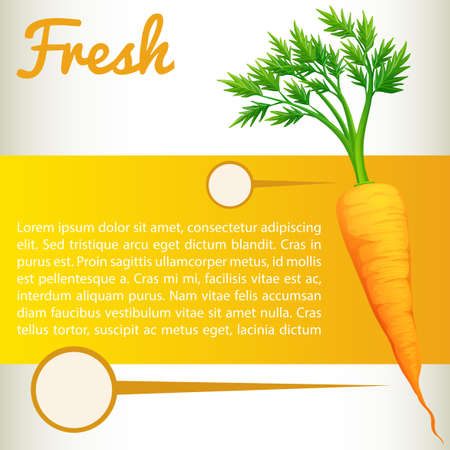 Fresh

Lorem ipsum dolor sit amet, consectetur adipiscing elit. Sed tristique arcu eget dictum blandit. Cras in purus est. Proin sagittis ullamcorper metus, id mollis est pellentesque a. Cras mi mi, facilisis vitae est ac, interdum aliquam purus. Nam vitae felis accumsan diam faucibus vestibulum vitae sit amet nulla. Cras tellus tortor, suscipit ac metus eget, lacinia dictum