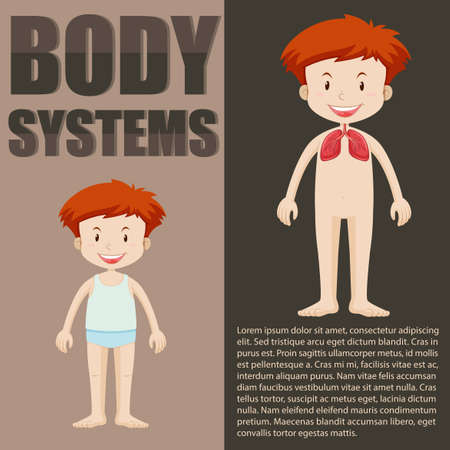 BODY SYSTEMS

Lorem ipsum dolor sit amet, consectetur adipiscing elit. Sed tristique arcu eget dictum blandit. Cras in purus est. Proin sagittis ullamcorper metus, id mollis est pellentesque a. Cras mi mi, facilisis vitae est ac, interdum aliquam purus. Nam vitae felis accumsan diam faucibus vestibulum vitae sit amet nulla. Cras tellus tortor, suscipit ac metus eget, lacinia dictum nulla. Nam eleifend eleifend mauris condimentum pretium. Maecenas blandit accumsan libero, eget convallis tortor egestas mattis.