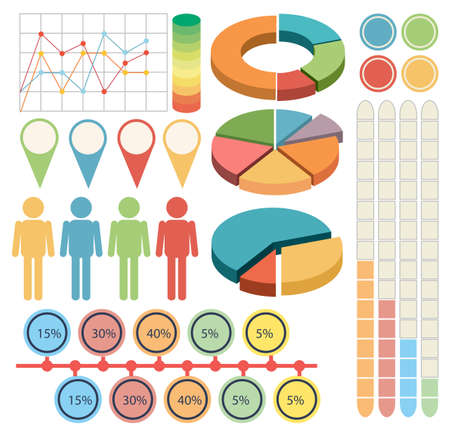 15%
30%
40%
5%
5%

15%
30%
40%
5%
5%