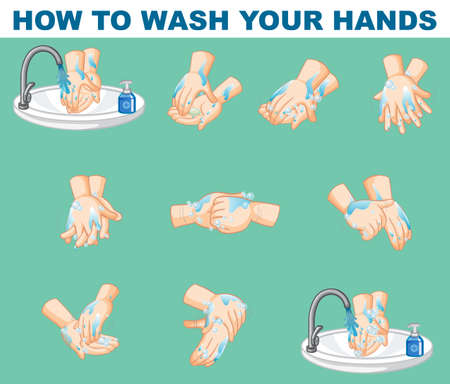 HOW TO WASH YOUR HANDS