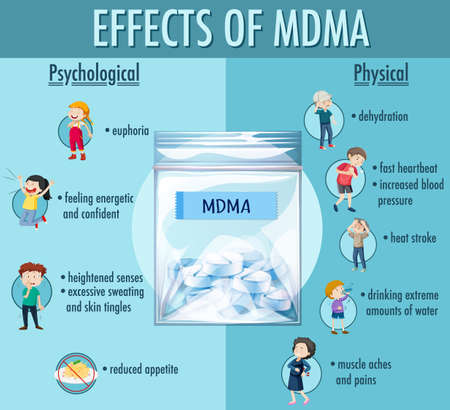 EFFECTS OF MDMA

Psychological

• euphoria

• feeling energetic and confident

• heightened senses
• excessive sweating and skin tingles

• reduced appetite

MDMA

Physical

• dehydration

• fast heartbeat
• increased blood pressure

• heat stroke

• drinking extreme amounts of water

• muscle aches and pains