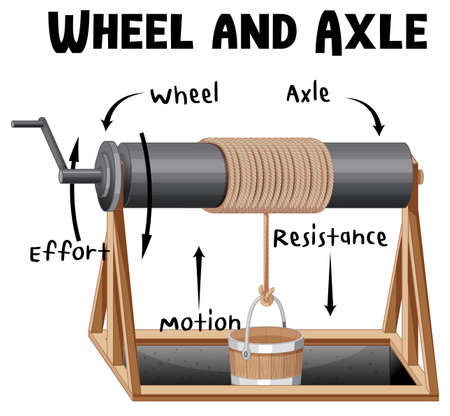 WHEEL AND AXLE

Wheel

Axle

Effort

Resistance

Motion